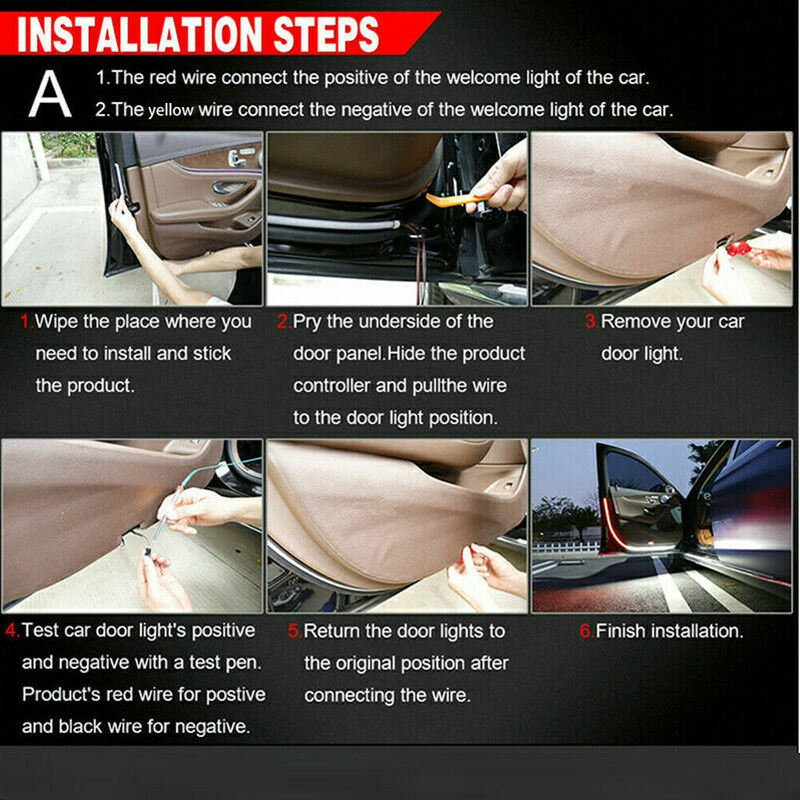 INSTALLATION STEPS

A
1.The red wire connect the positive of the welcome light of the car.
2.The yellow wire connect the negative of the welcome light of the car.

1.Wipe the place where you need to install and stick the product.

2.Pry the underside of the door panel.Hide the product controller and pullthe wire to the door light position.

3.Remove your car door light.

4.Test car door light's positive and negative with a test pen. Product's red wire for postive and black wire for negative.

5.Return the door lights to the original position after connecting the wire.

6.Finish installation.