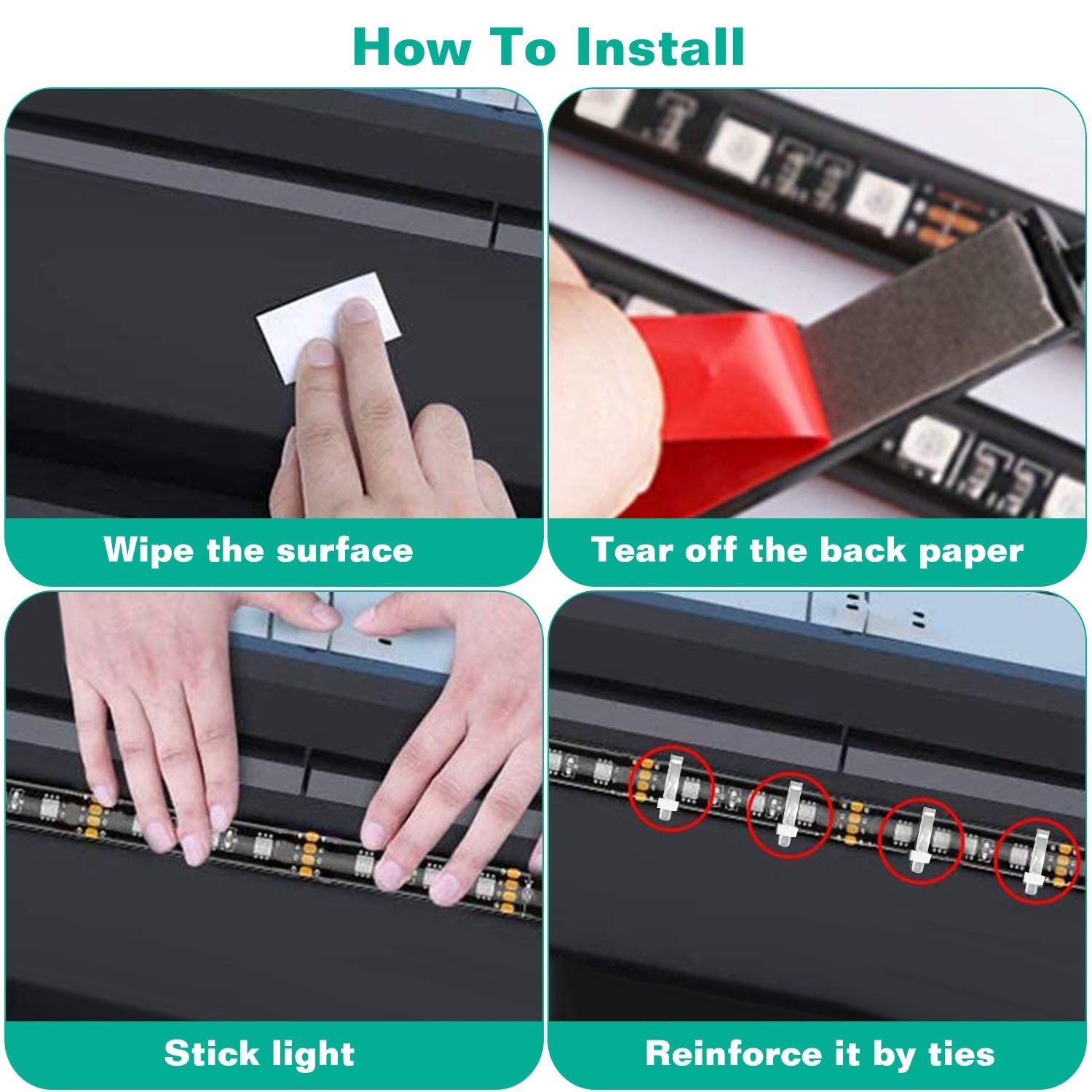 How To Install

Wipe the surface

Tear off the back paper

Stick light

Reinforce it by ties