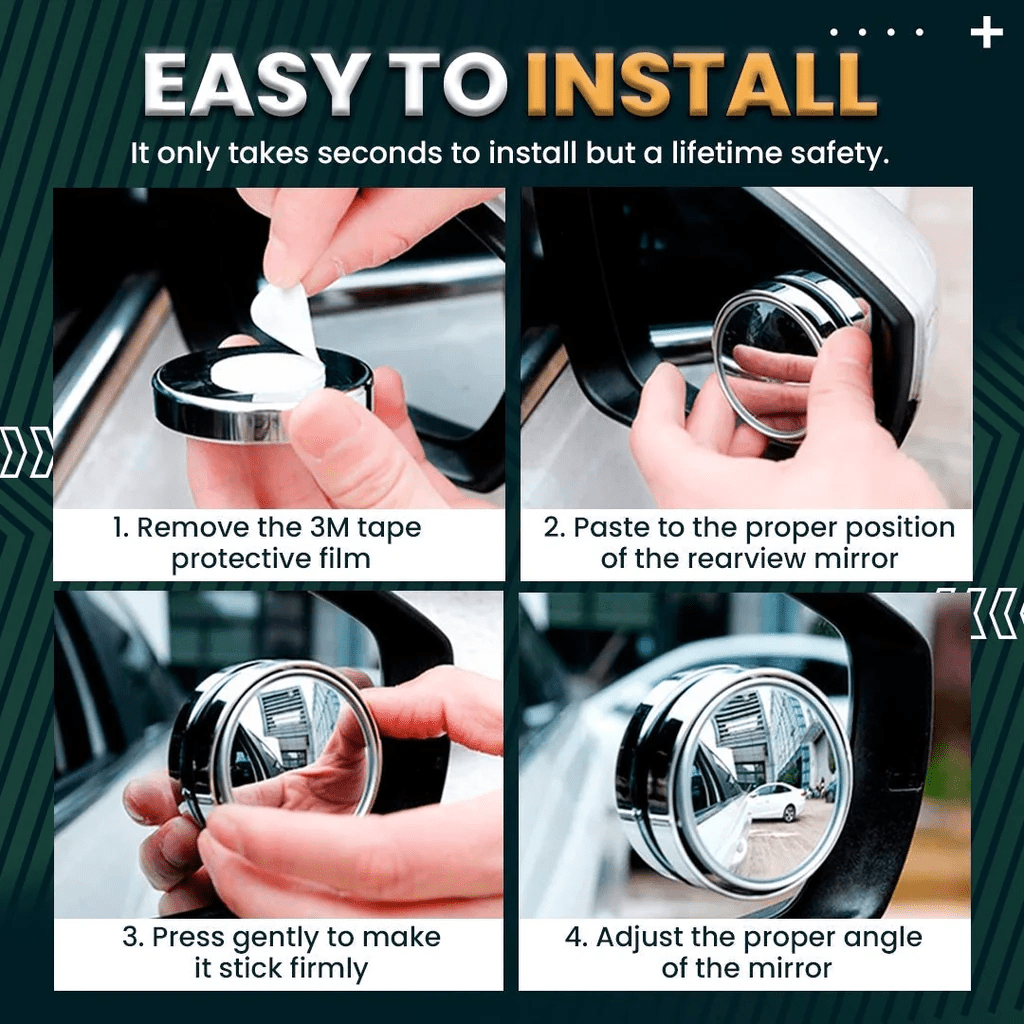 EASY TO INSTALL

It only takes seconds to install but a lifetime safety.

1. Remove the 3M tape protective film

2. Paste to the proper position of the rearview mirror

3. Press gently to make it stick firmly

4. Adjust the proper angle of the mirror