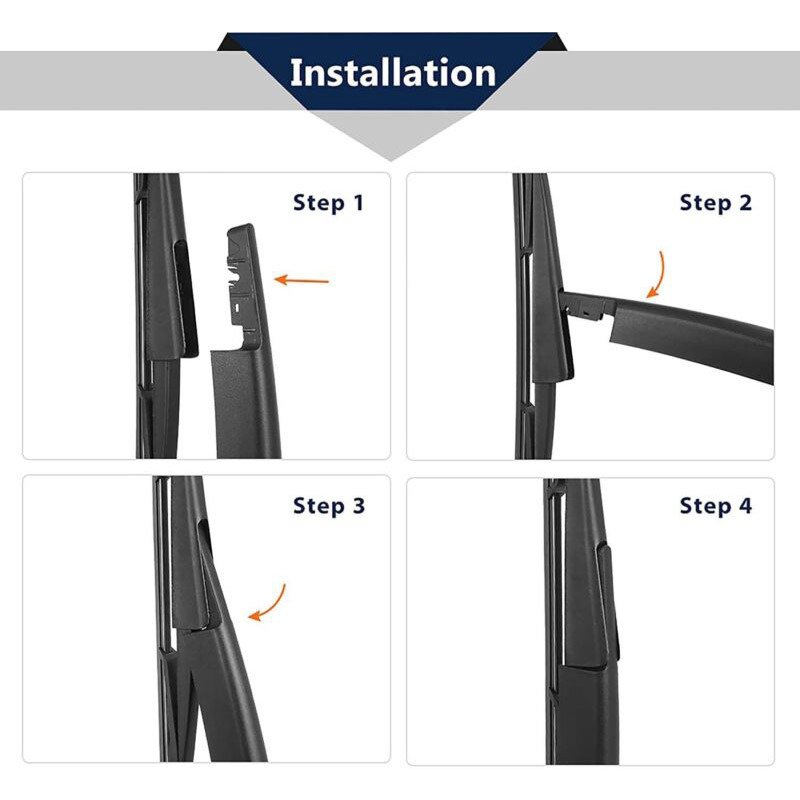 Installation

Step 1

Step 2

Step 3

Step 4